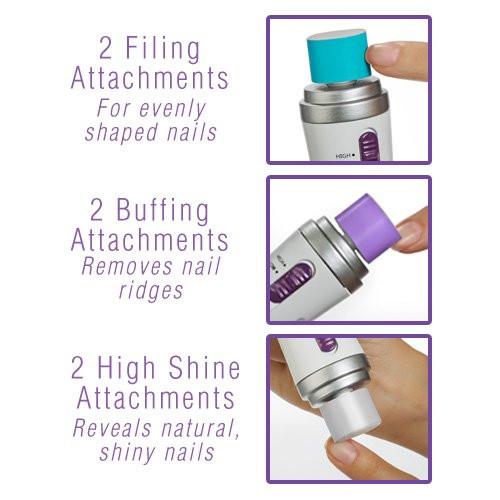 2 Filing Attachments
For evenly shaped nails

HIGH

2 Buffing Attachments
Removes nail ridges

2 High Shine Attachments
Reveals natural, shiny nails